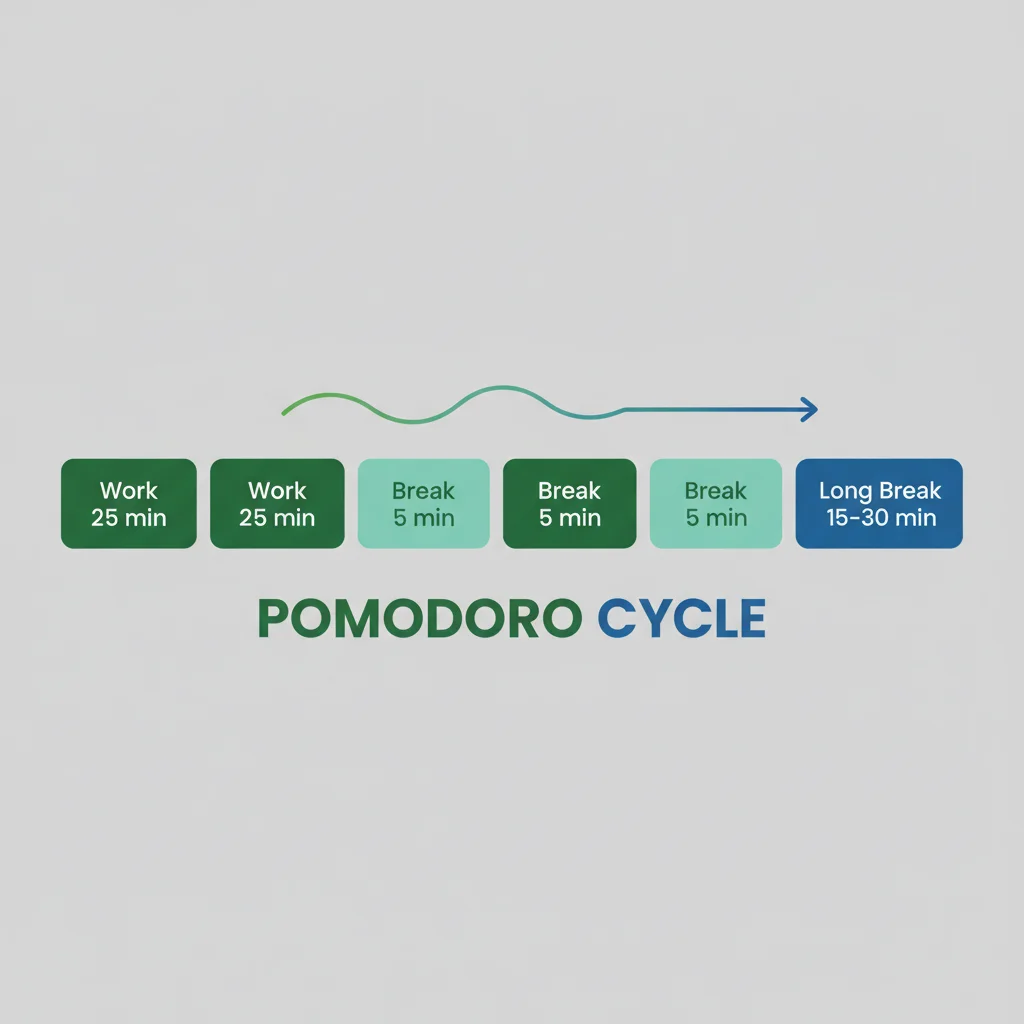 Work
25 min

Work
25 min

Break
5 min

Break
5 min

Break
5 min

Long Break
15-30 min

POMODORO CYCLE